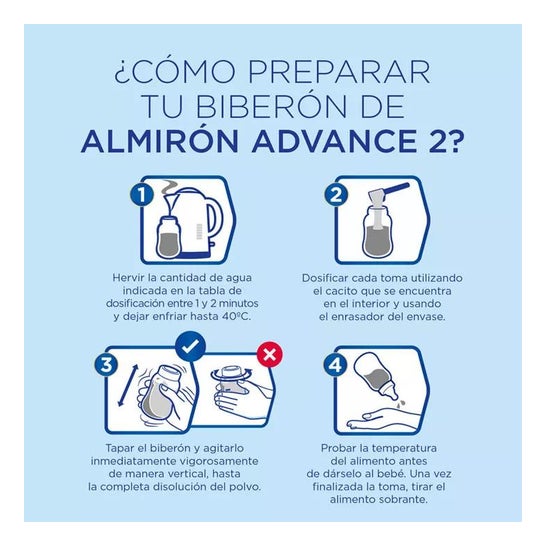 ¿CÓMO PREPARAR TU BIBERÓN DE ALMIRÓN ADVANCE 2?

1

Hervir la cantidad de agua indicada en la tabla de dosificación entre 1 y 2 minutos y dejar enfriar hasta 40ºC.

2

Dosificar cada toma utilizando el cacito que se encuentra en el interior y usando el enrasador del envase.

3

Tapar el biberón y agitarlo inmediatamente vigorosamente de manera vertical, hasta la completa disolución del polvo.

4

Probar la temperatura del alimento antes de dárselo al bebé. Una vez finalizada la toma, tirar el alimento sobrante.