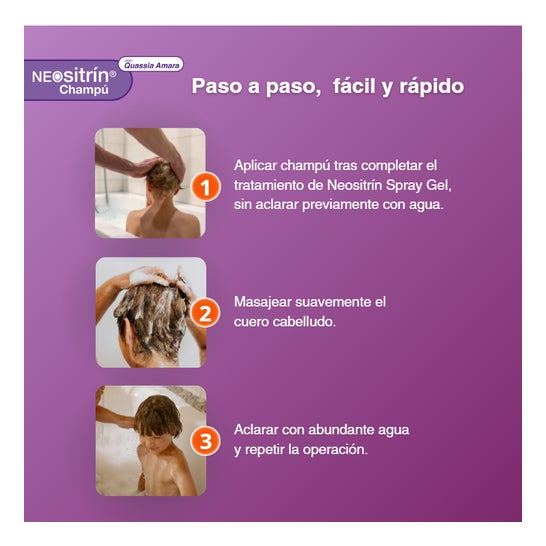 NEOsitrín®
Champú
con Quassia Amara

Paso a paso, fácil y rápido

1

Aplicar champú tras completar el tratamiento de Neositrín Spray Gel, sin aclarar previamente con agua.

2

Masajear suavemente el cuero cabelludo.

3

Aclarar con abundante agua y repetir la operación.