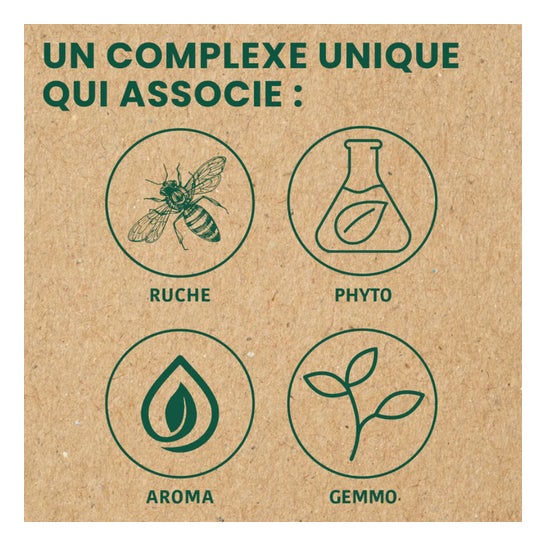 UN COMPLEXE UNIQUE QUI ASSOCIE :

RUCHE

PHYTO

AROMA

GEMMO