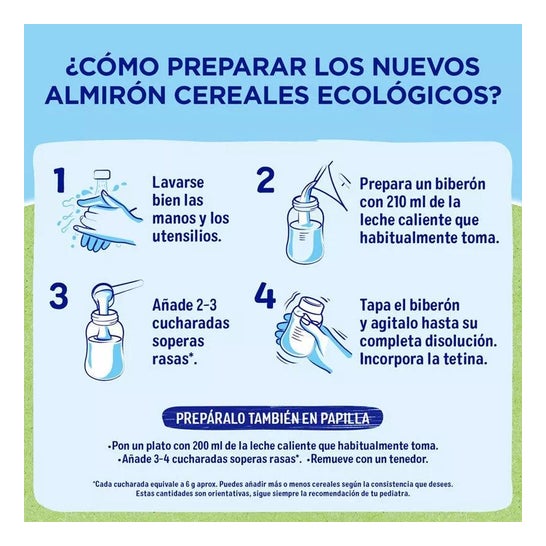 ¿CÓMO PREPARAR LOS NUEVOS ALMIRÓN CEREALES ECOLÓGICOS?

1 Lavarse bien las manos y los utensilios.

2 Prepara un biberón con 210 ml de la leche caliente que habitualmente toma.

3 Añade 2-3 cucharadas soperas rasas*.

4 Tapa el biberón y agítalo hasta su completa disolución. Incorpora la tetina.

PREPÁRALO TAMBIÉN EN PAPILLA

•Pon un plato con 200 ml de la leche caliente que habitualmente toma.
•Añade 3-4 cucharadas soperas rasas*. •Remueve con un tenedor.

*Cada cucharada equivale a 6 g aprox. Puedes añadir más o menos cereales según la consistencia que desees. Estas cantidades son orientativas, sigue siempre la recomendación de tu pediatra.