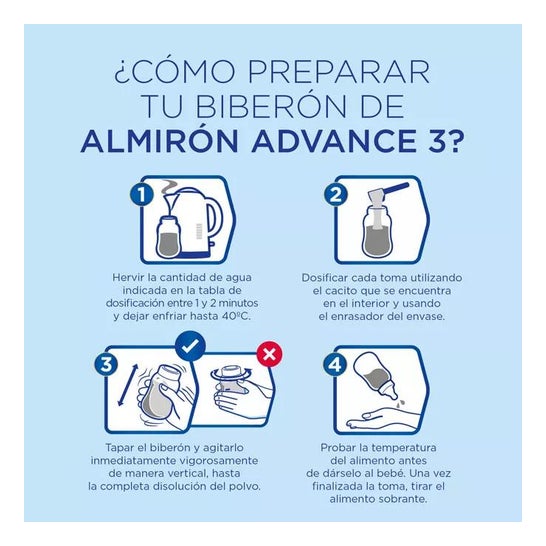 ¿CÓMO PREPARAR TU BIBERÓN DE
ALMIRÓN ADVANCE 3?

1

Hervir la cantidad de agua indicada en la tabla de dosificación entre 1 y 2 minutos y dejar enfriar hasta 40ºC.

2

Dosificar cada toma utilizando el cacito que se encuentra en el interior y usando el enrasador del envase.

3

Tapar el biberón y agitarlo inmediatamente vigorosamente de manera vertical, hasta la completa disolución del polvo.

4

Probar la temperatura del alimento antes de dárselo al bebé. Una vez finalizada la toma, tirar el alimento sobrante.