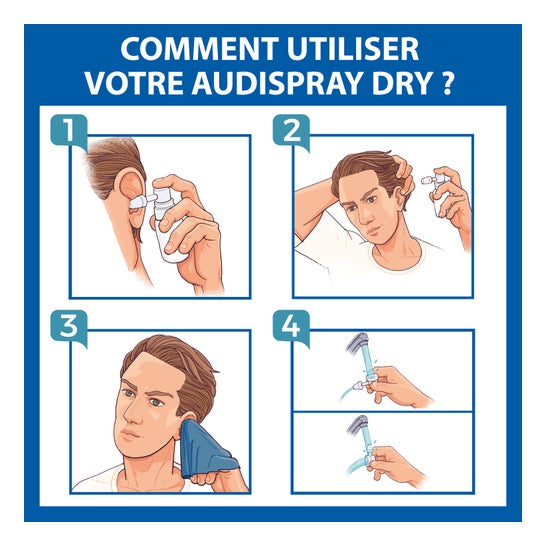 COMMENT UTILISER VOTRE AUDISPRAY DRY ?

1

2

3

4