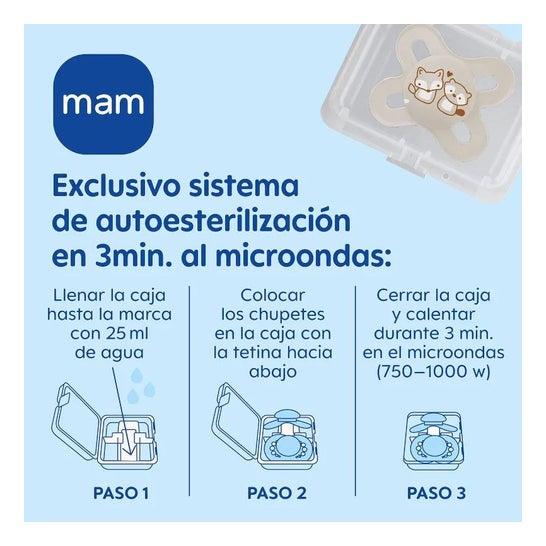 mam

Exclusivo sistema de autoesterilización en 3min. al microondas:

Llenar la caja hasta la marca con 25 ml de agua

PASO 1

Colocar los chupetes en la caja con la tetina hacia abajo

PASO 2

Cerrar la caja y calentar durante 3 min. en el microondas (750–1000 w)

PASO 3