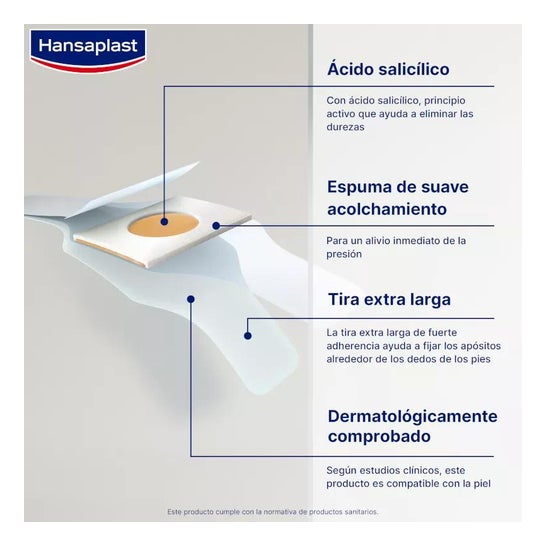 Hansaplast

Ácido salicílico

Con ácido salicílico, principio activo que ayuda a eliminar las durezas

Espuma de suave acolchamiento

Para un alivio inmediato de la presión

Tira extra larga

La tira extra larga de fuerte adherencia ayuda a fijar los apósitos alrededor de los dedos de los pies

Dermatológicamente comprobado

Según estudios clínicos, este producto es compatible con la piel

Este producto cumple con la normativa de productos sanitarios.