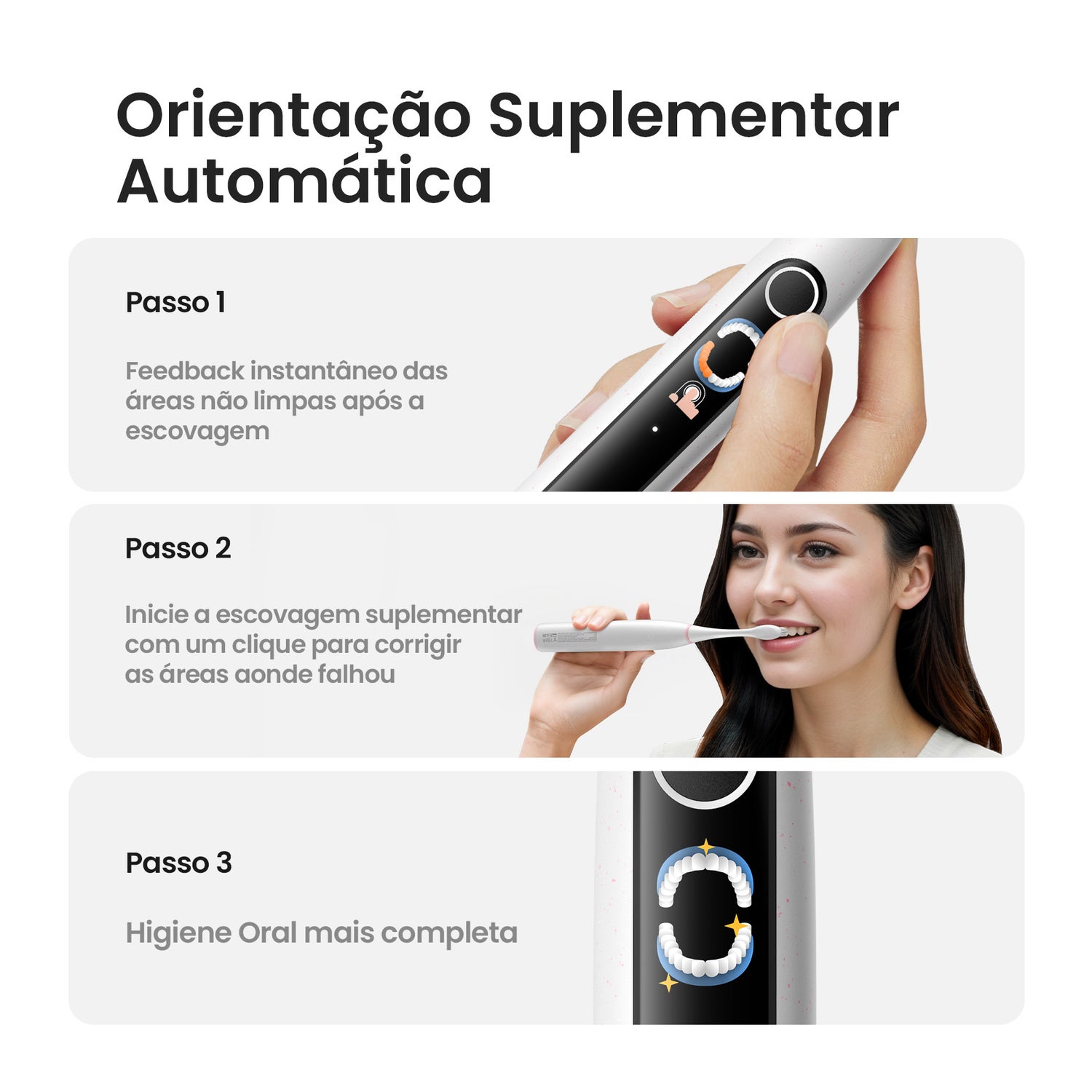 Orientação Suplementar Automática

Passo 1

Feedback instantâneo das áreas não limpas após a escovagem

Passo 2

Inicie a escovagem suplementar com um clique para corrigir as áreas aonde falhou

Passo 3

Higiene Oral mais completa