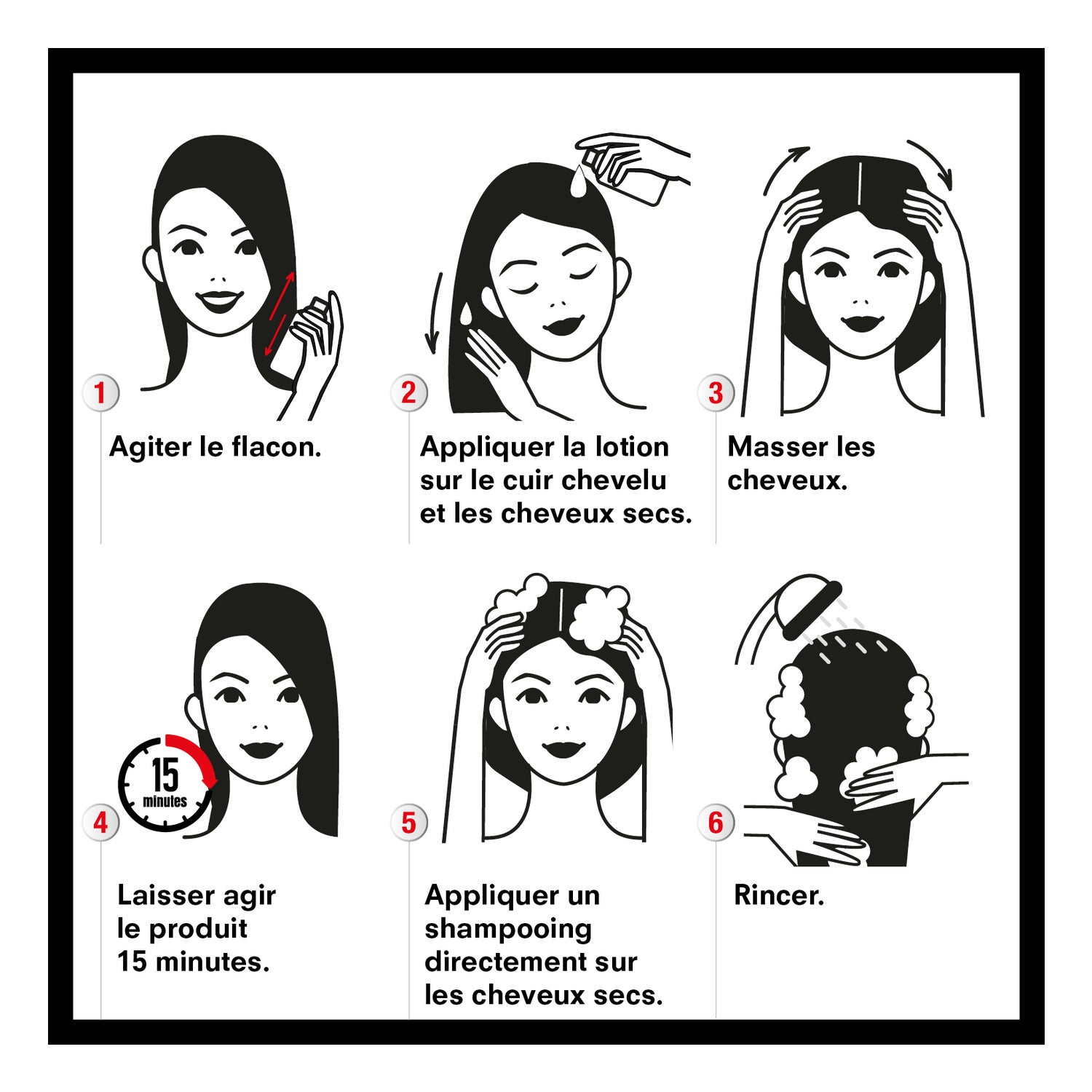 1
Agiter le flacon.

2
Appliquer la lotion sur le cuir chevelu et les cheveux secs.

3
Masser les cheveux.

15 minutes

4
Laisser agir le produit 15 minutes.

5
Appliquer un shampooing directement sur les cheveux secs.

6
Rincer.